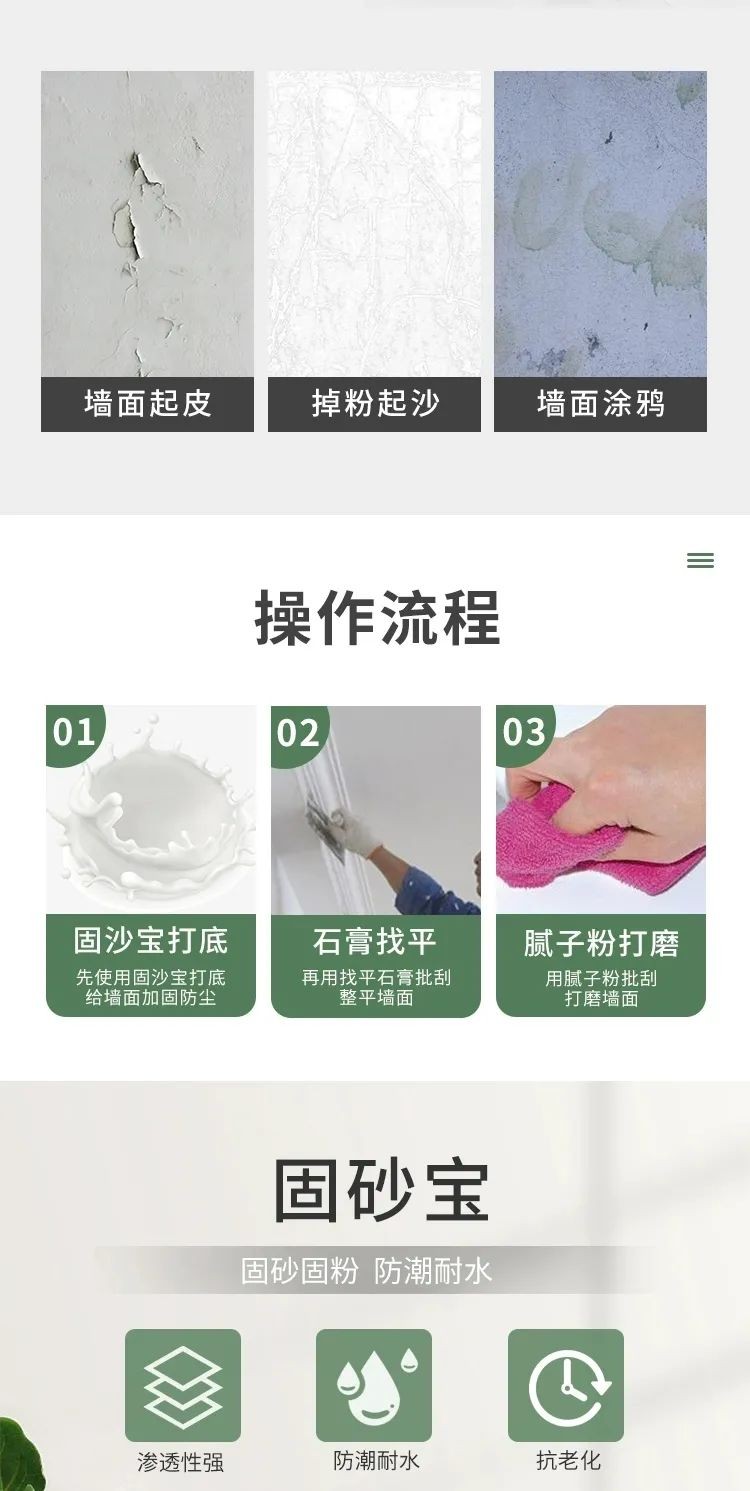 墙面起皮

掉粉起沙

墙面涂鸦

操作流程

01

固沙宝打底

先使用固沙宝打底
给墙面加固防尘

02

石膏找平

再用找平石膏批刮
整平墙面

03

腻子粉打磨

用腻子粉批刮
打磨墙面

固砂宝

固砂固粉 防潮耐水

渗透性强

防潮耐水

抗老化